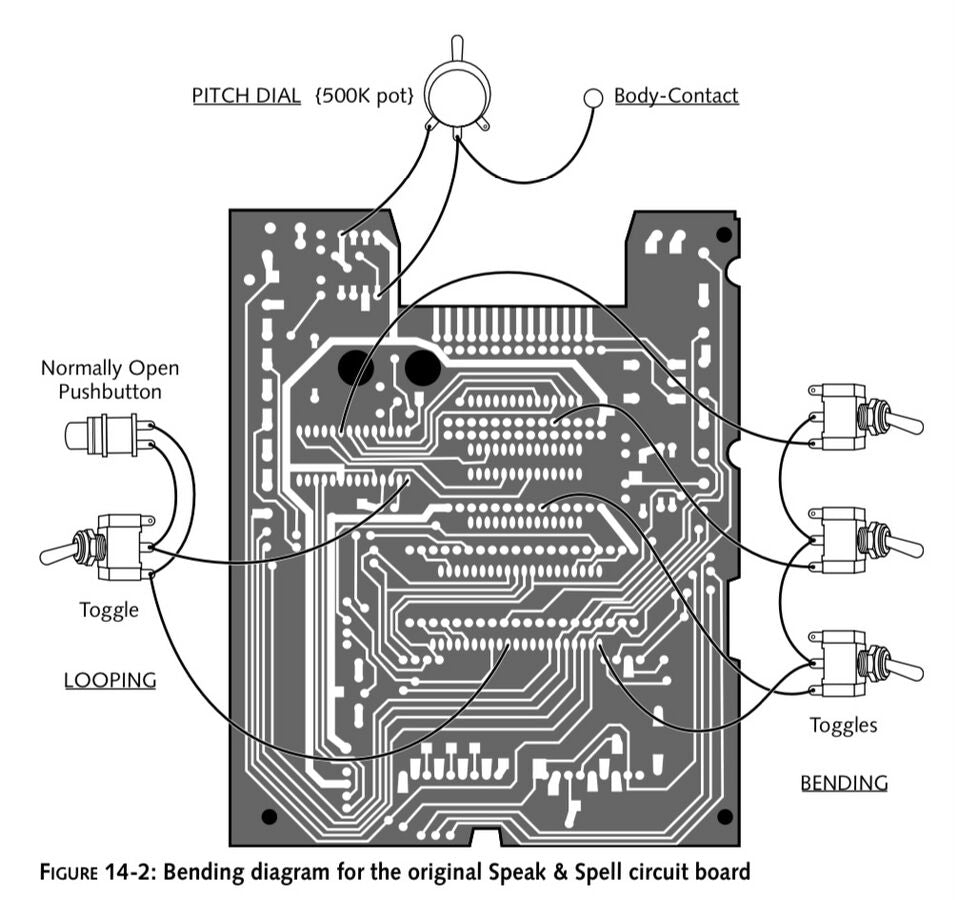 PITCH DIAL {500K pot}

Body-Contact

Normally Open Pushbutton

Toggle

LOOPING

Toggles

BENDING

FIGURE 14-2: Bending diagram for the original Speak & Spell circuit board